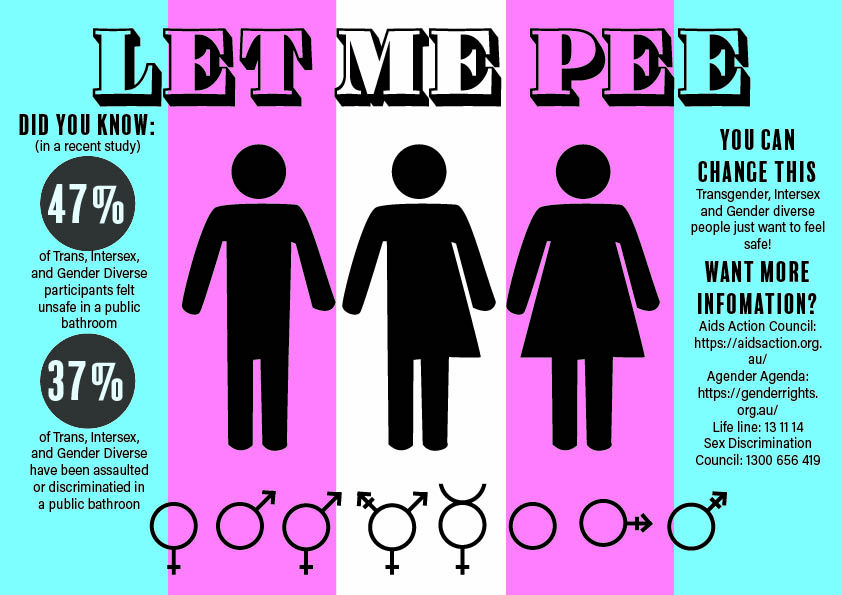 LET ME PEE

DID YOU KNOW:
(in a recent study)

47%

of Trans, Intersex, and Gender Diverse participants felt unsafe in a public bathroom

37%

of Trans, Intersex, and Gender Diverse have been assaulted or discriminatied in a public bathroom

YOU CAN CHANGE THIS

Transgender, Intersex and Gender diverse people just want to feel safe!

WANT MORE INFOMATION?

Aids Action Council: https://aidsaction.org.au/
Agender Agenda: https://genderrights.org.au/
Life line: 13 11 14
Sex Discrimination Council: 1300 656 419